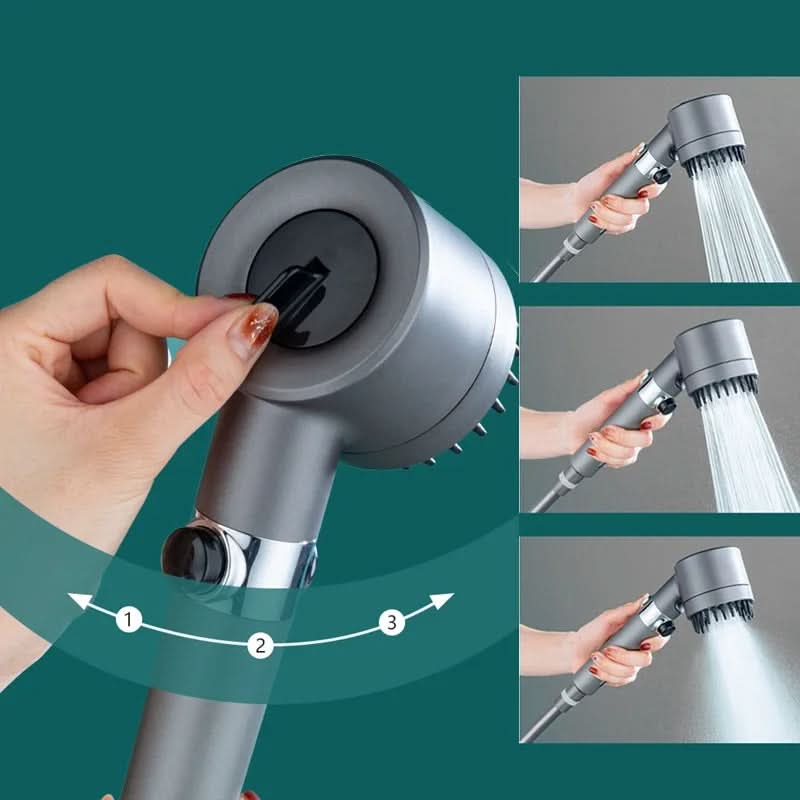 1
2
3